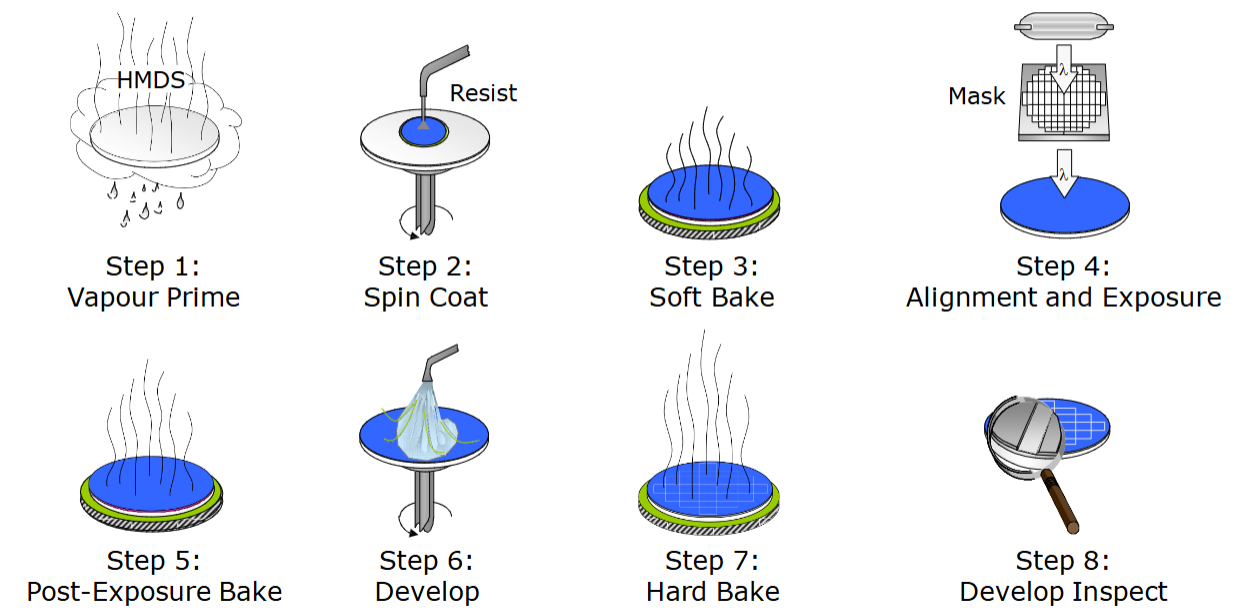 HMDS

Step 1:
Vapour Prime

Resist

Step 2:
Spin Coat

Step 3:
Soft Bake

Mask

$\lambda$

$\lambda$

Step 4:
Alignment and Exposure

Step 5:
Post-Exposure Bake

Step 6:
Develop

Step 7:
Hard Bake

Step 8:
Develop Inspect